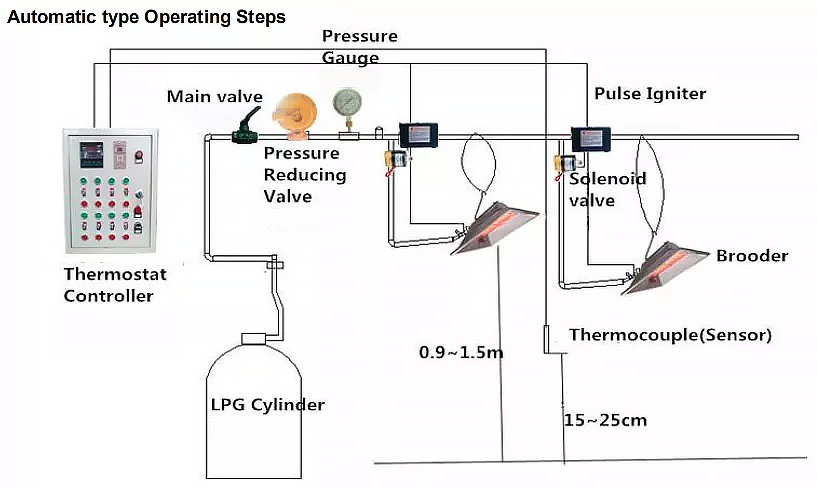 Automatic type Operating Steps

Pressure Gauge

Main valve

Pulse Igniter

Pressure Reducing Valve

Solenoid valve

Brooder

Thermostat Controller

Thermocouple(Sensor)

0.9~1.5m

LPG Cylinder

15~25cm